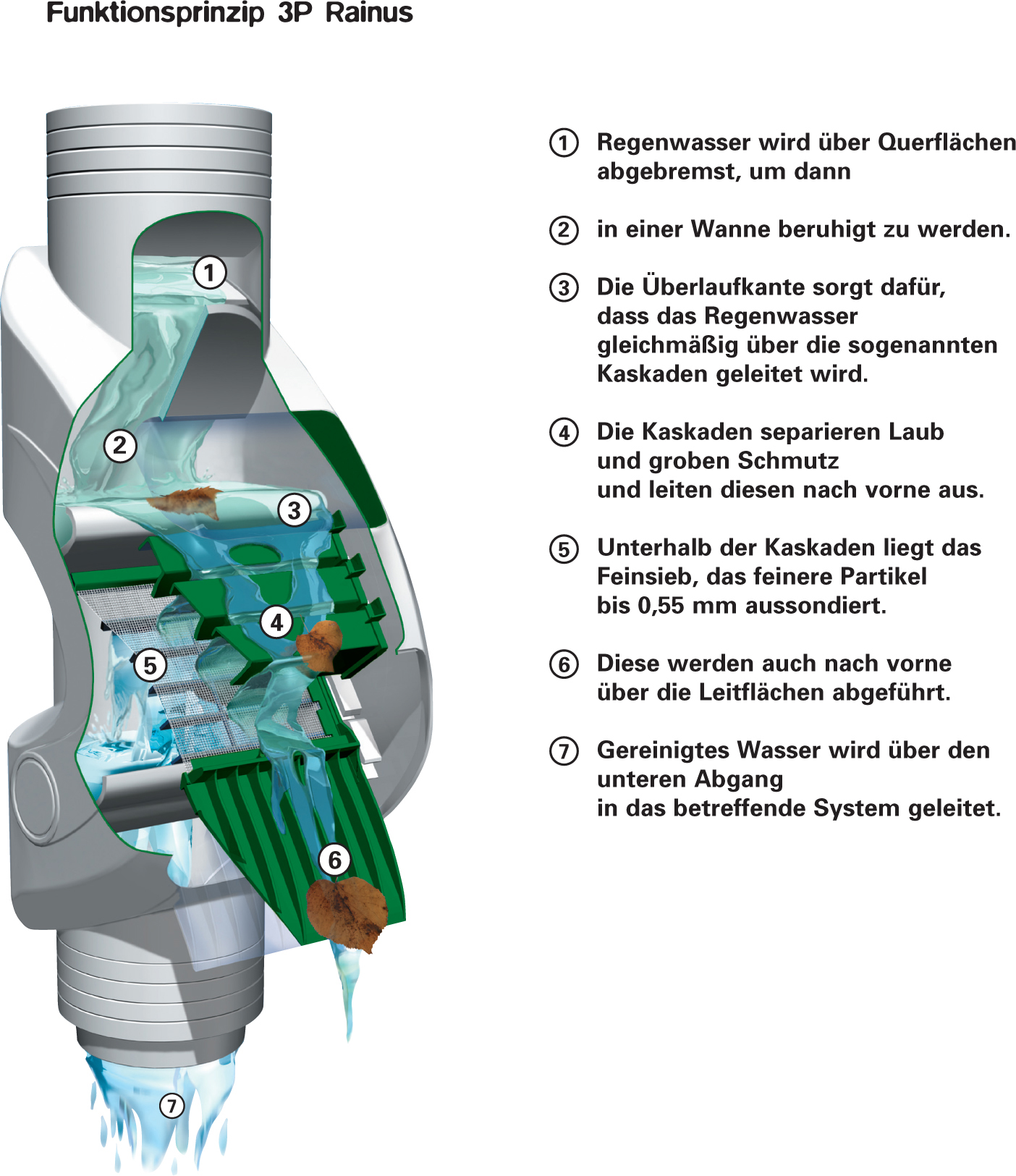 Funktionsprinzip 3P Rainus

1
2
3
4
5
6
7

① Regenwasser wird über Querflächen abgebremst, um dann

② in einer Wanne beruhigt zu werden.

③ Die Überlaufkante sorgt dafür, dass das Regenwasser gleichmäßig über die sogenannten Kaskaden geleitet wird.

④ Die Kaskaden separieren Laub und groben Schmutz und leiten diesen nach vorne aus.

⑤ Unterhalb der Kaskaden liegt das Feinsieb, das feinere Partikel bis 0,55 mm aussondiert.

⑥ Diese werden auch nach vorne über die Leitflächen abgeführt.

⑦ Gereinigtes Wasser wird über den unteren Abgang in das betreffende System geleitet.