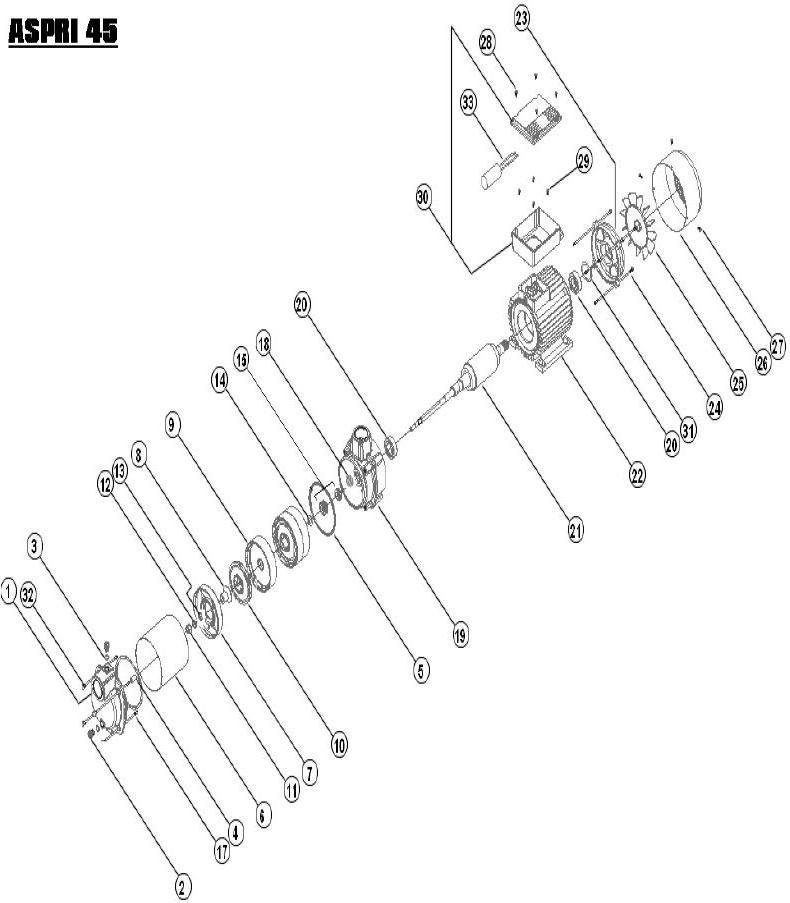 ASPRI 45

23
28
33
29
30
20
18
15
14
9
8
13
12
3
1
32
27
26
25
24
31
20
22
21
19
5
10
7
11
6
4
17
2