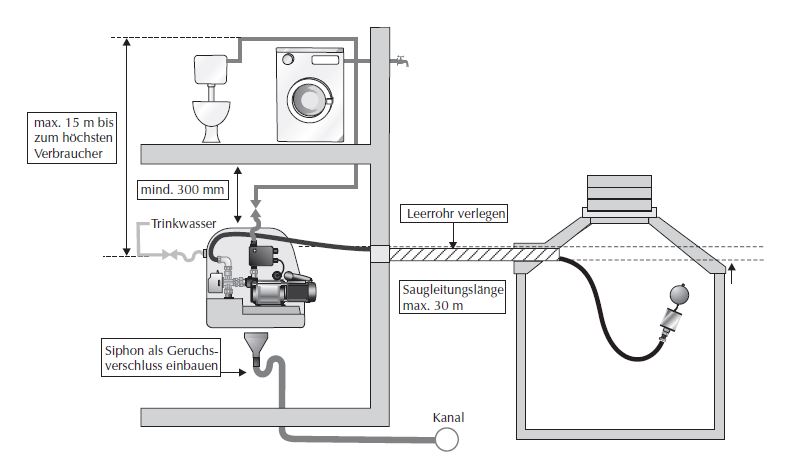 max. 15 m bis zum höchsten Verbraucher

mind. 300 mm

Trinkwasser

Leerrohr verlegen

Saugleitungslänge max. 30 m

Siphon als Geruchsverschluss einbauen

Kanal