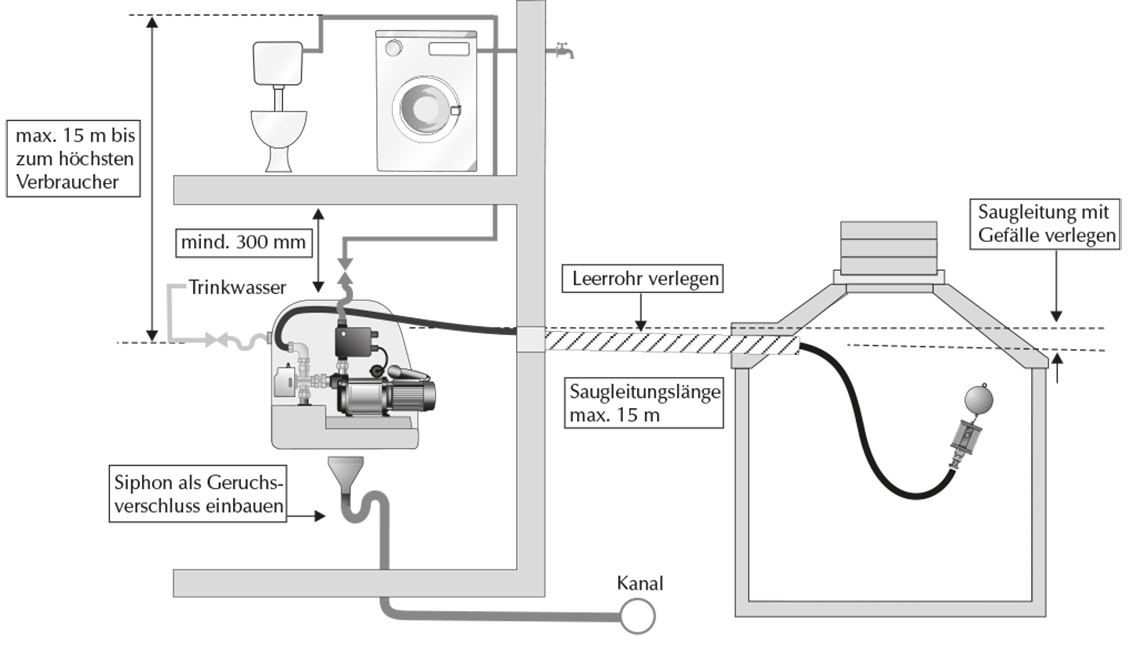 max. 15 m bis zum höchsten Verbraucher

mind. 300 mm

Trinkwasser

Leerrohr verlegen

Saugleitung mit Gefälle verlegen

Saugleitungslänge max. 15 m

Siphon als Geruchsverschluss einbauen

Kanal