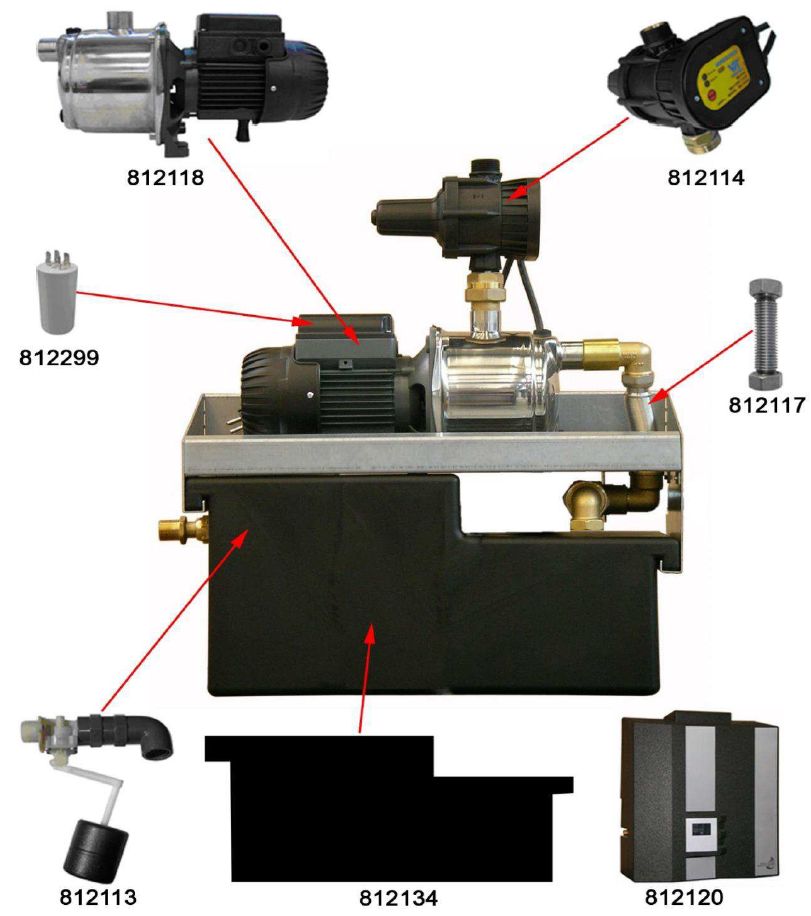 812118

812114

812299

812117

812113

812134

812120