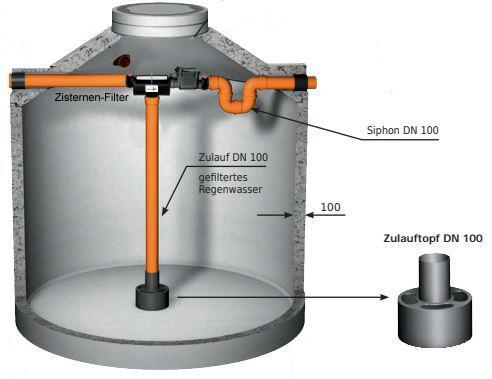 Zisternen-Filter

Siphon DN 100

Zulauf DN 100

gefiltertes Regenwasser

100

Zulauftopf DN 100