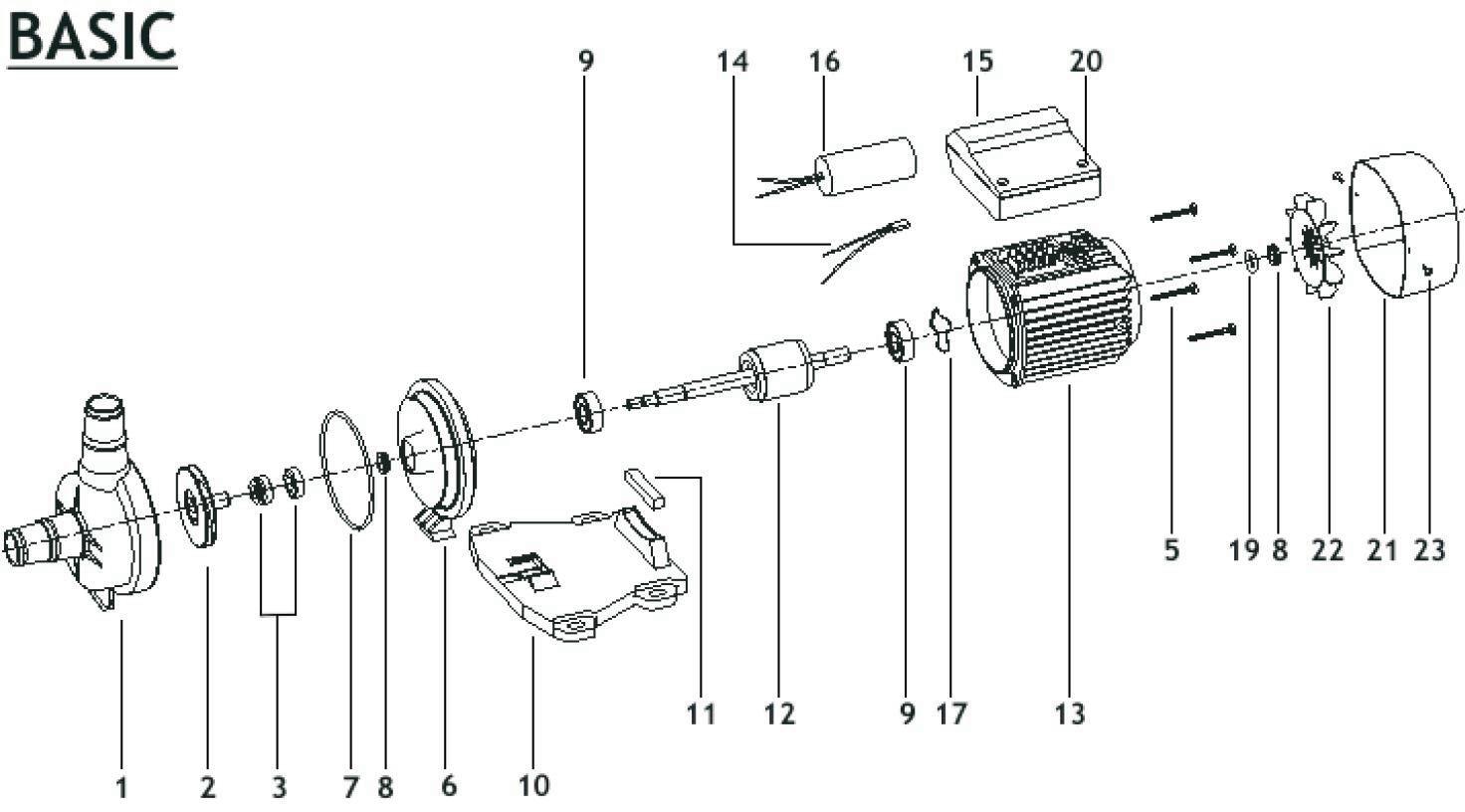 BASIC

9 14 16 15 20

5 19 8 22 21 23

11 12 9 17 13

1 2 3 7 8 6 10