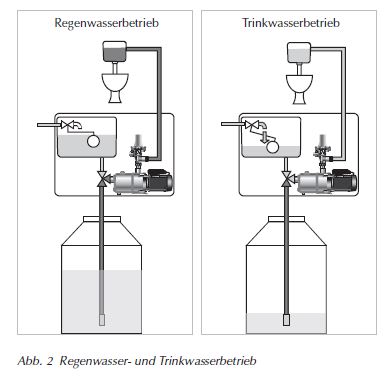 Regenwasserbetrieb

Trinkwasserbetrieb

Abb. 2 Regenwasser- und Trinkwasserbetrieb