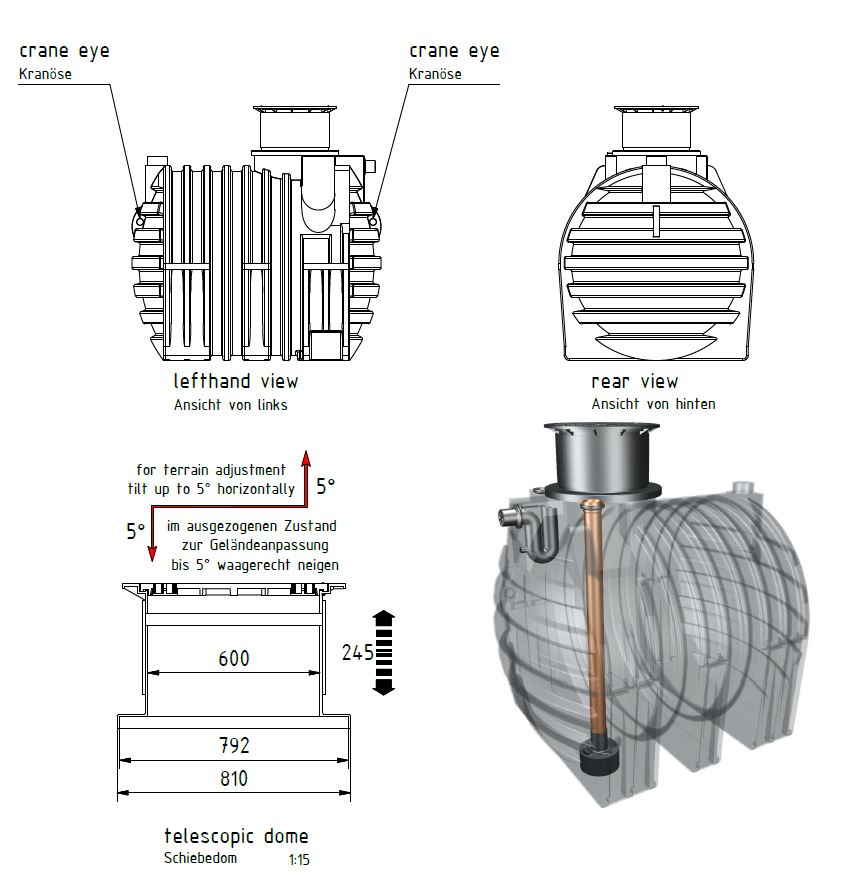 crane eye
Kranöse

crane eye
Kranöse

lefthand view
Ansicht von links

rear view
Ansicht von hinten

for terrain adjustment
tilt up to 5° horizontally

5°

5°

im ausgezogenen Zustand
zur Geländeanpassung
bis 5° waagerecht neigen

600

245

792

810

telescopic dome
Schiebedom 1:15